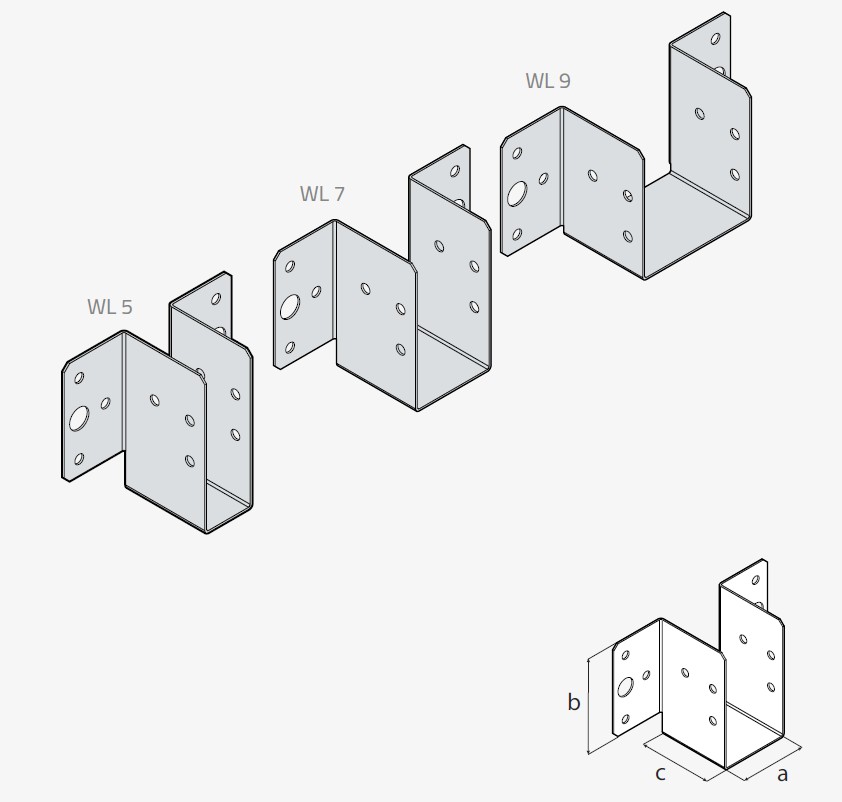 WL 9

WL 7

WL 5

b

c

a